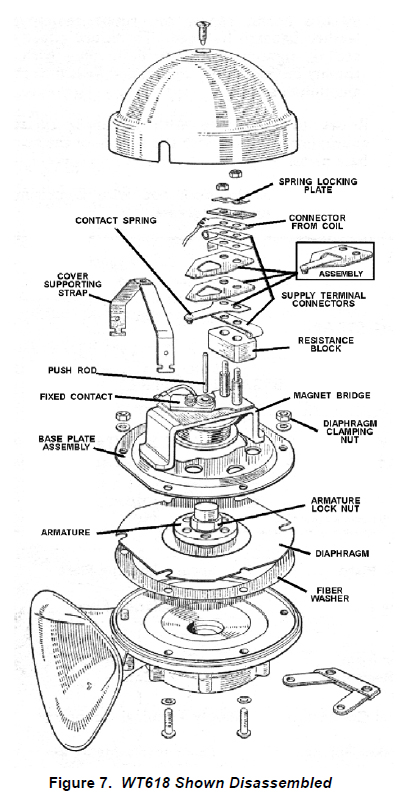 SPRING LOCKING PLATE

CONTACT SPRING

CONNECTOR FROM COIL

ASSEMBLY

COVER SUPPORTING STRAP

SUPPLY TERMINAL CONNECTORS

RESISTANCE BLOCK

PUSH ROD

FIXED CONTACT

MAGNET BRIDGE

BASE PLATE ASSEMBLY

DIAPHRAGM CLAMPING NUT

ARMATURE LOCK NUT

ARMATURE

DIAPHRAGM

FIBER WASHER

Figure 7. WT618 Shown Disassembled